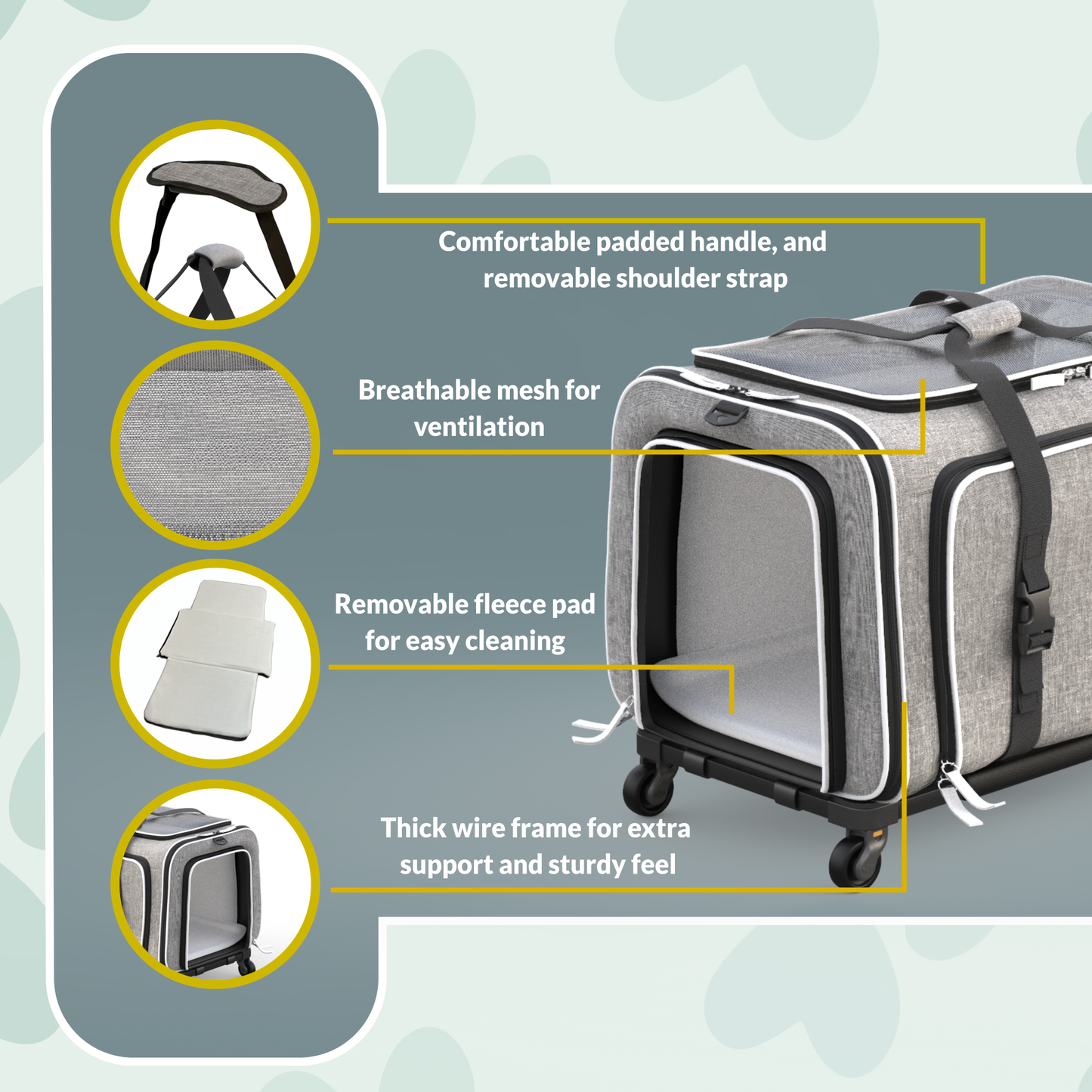 Comfortable padded handle, and removable shoulder strap

Breathable mesh for ventilation

Removable fleece pad for easy cleaning

Thick wire frame for extra support and sturdy feel