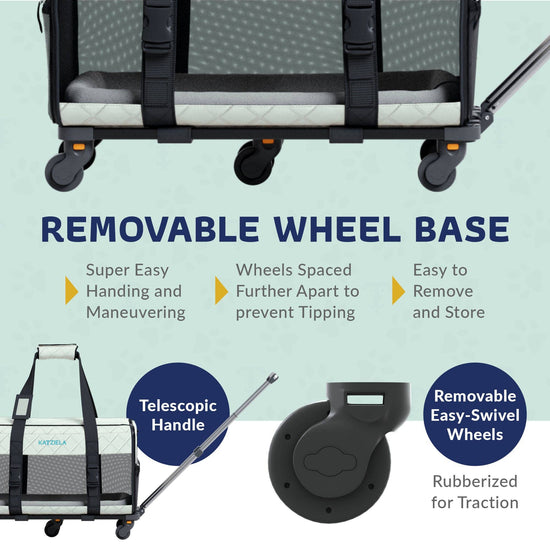 REMOVABLE WHEEL BASE

Super Easy Handing and Maneuvering

Wheels Spaced Further Apart to prevent Tipping

Easy to Remove and Store

KATZIELA

Telescopic Handle

Removable Easy-Swivel Wheels

Rubberized for Traction