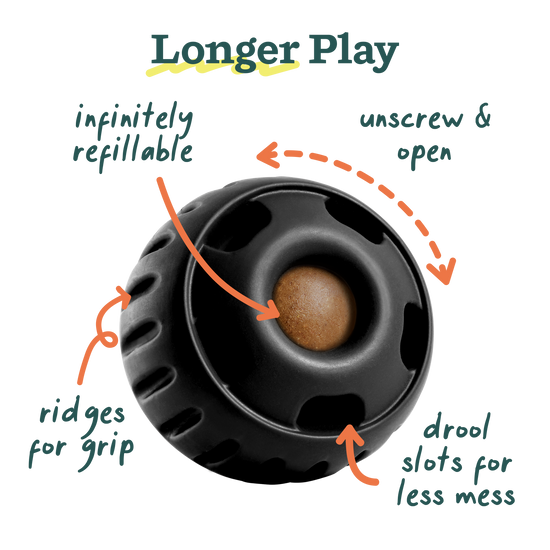 Longer Play

infinitely refillable

unscrew & open

ridges for grip

drool slots for less mess