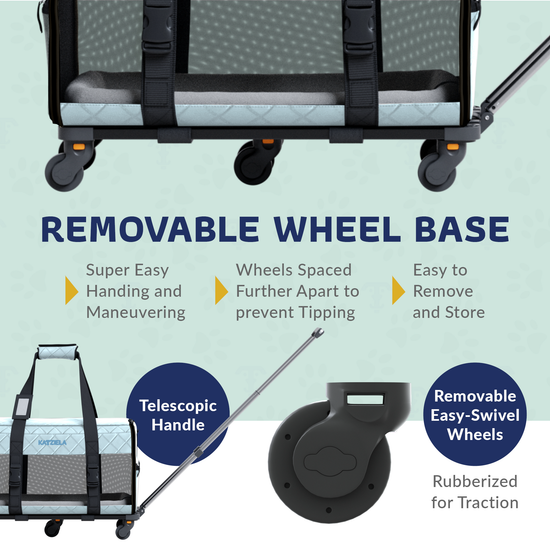 REMOVABLE WHEEL BASE

Super Easy Handing and Maneuvering

Wheels Spaced Further Apart to prevent Tipping

Easy to Remove and Store

KATZIELA

Telescopic Handle

Removable Easy-Swivel Wheels

Rubberized for Traction